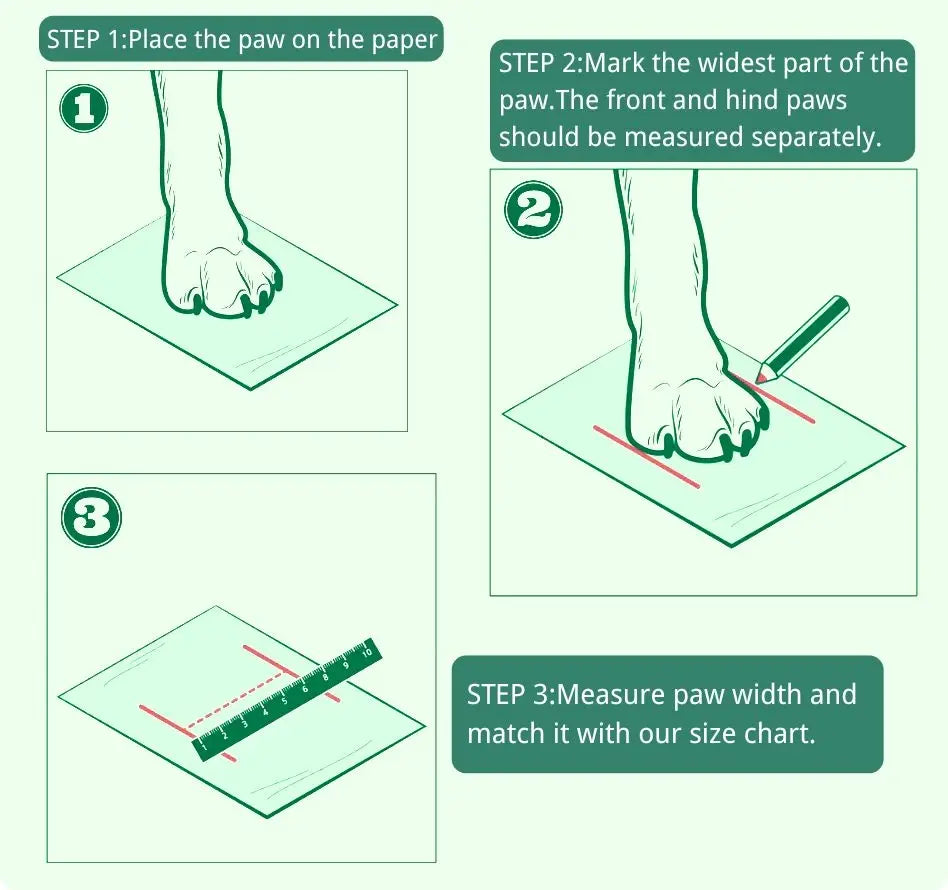 STEP 1:Place the paw on the paper

1

STEP 2:Mark the widest part of the paw.The front and hind paws should be measured separately.

2

3

1 2 3 4 5 6 7 8 9 10

STEP 3:Measure paw width and match it with our size chart.